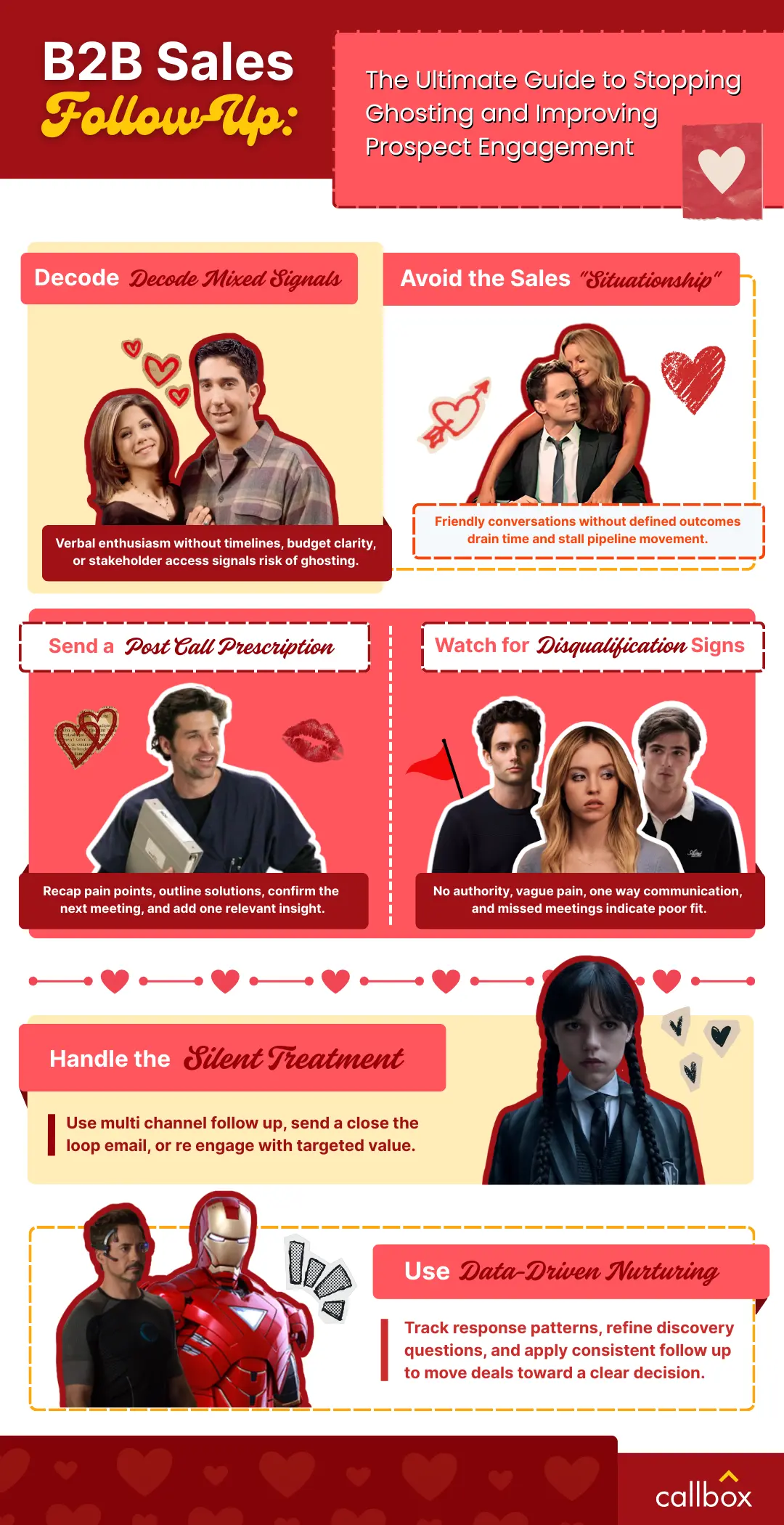 B2B Sales Follow-Up:

The Ultimate Guide to Stopping Ghosting and Improving Prospect Engagement

Decode Decode Mixed Signals

Verbal enthusiasm without timelines, budget clarity, or stakeholder access signals risk of ghosting.

Avoid the Sales "Situationship"

Friendly conversations without defined outcomes drain time and stall pipeline movement.

Send a Post Call Prescription

Recap pain points, outline solutions, confirm the next meeting, and add one relevant insight.

Watch for Disqualification Signs

No authority, vague pain, one way communication, and missed meetings indicate poor fit.

Handle the Silent Treatment

Use multi channel follow up, send a close the loop email, or re engage with targeted value.

Use Data-Driven Nurturing

Track response patterns, refine discovery questions, and apply consistent follow up to move deals toward a clear decision.

callbox