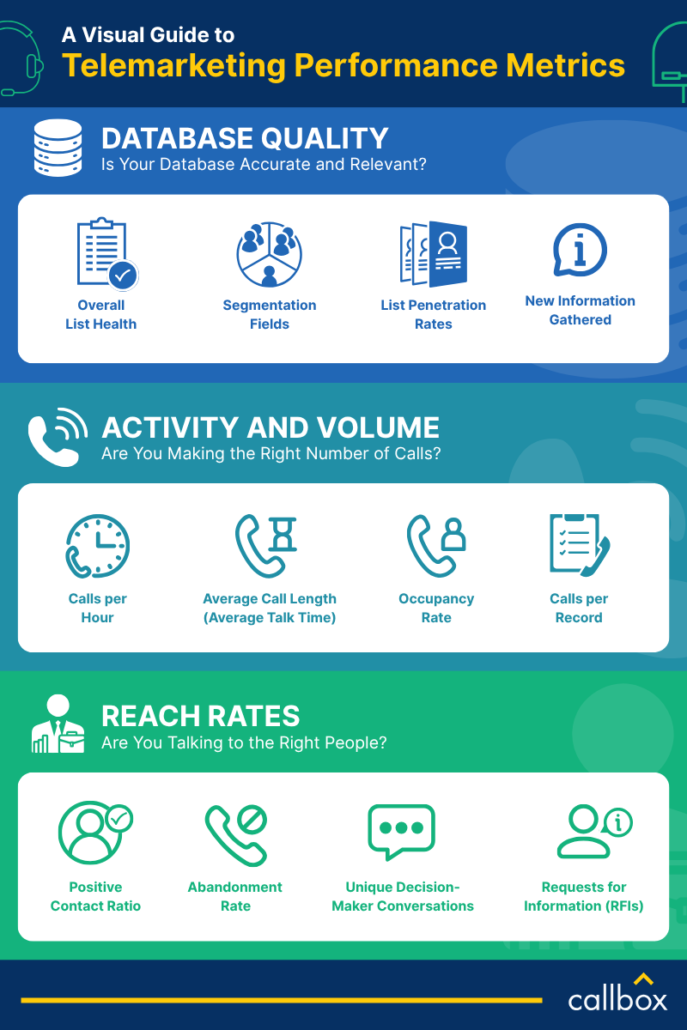 A Visual Guide to
Telemarketing Performance Metrics

DATABASE QUALITY
Is Your Database Accurate and Relevant?

Overall List Health

Segmentation Fields

List Penetration Rates

New Information Gathered

ACTIVITY AND VOLUME
Are You Making the Right Number of Calls?

Calls per Hour

Average Call Length (Average Talk Time)

Occupancy Rate

Calls per Record

REACH RATES
Are You Talking to the Right People?

Positive Contact Ratio

Abandonment Rate

Unique Decision-Maker Conversations

Requests for Information (RFIs)

callbox