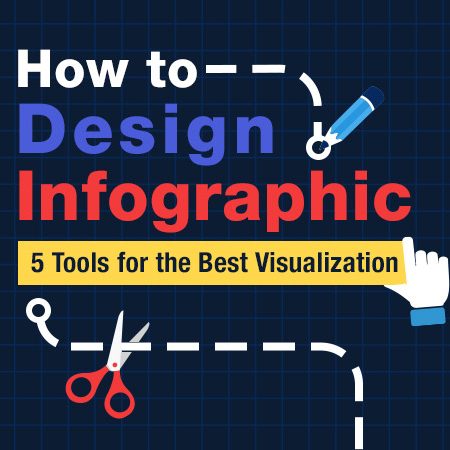 How to
Design
Infographic
5 Tools for the Best Visualization